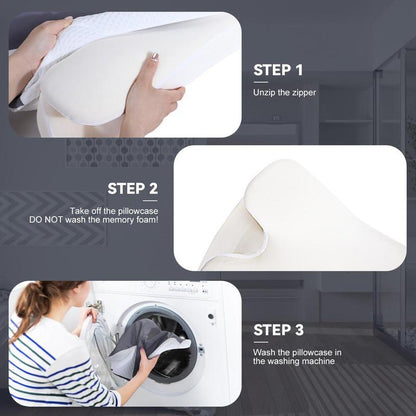 STEP 1

Unzip the zipper

STEP 2

Take off the pillowcase
DO NOT wash the memory foam!

STEP 3

Wash the pillowcase in the washing machine