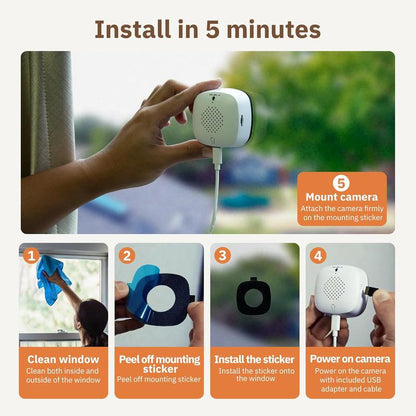 Install in 5 minutes

5
Mount camera
Attach the camera firmly on the mounting sticker

1
Clean window
Clean both inside and outside of the window

2
Peel off mounting sticker
Peel off mounting sticker

3
Install the sticker
Install the sticker onto the window

4
Power on camera
Power on the camera with included USB adapter and cable